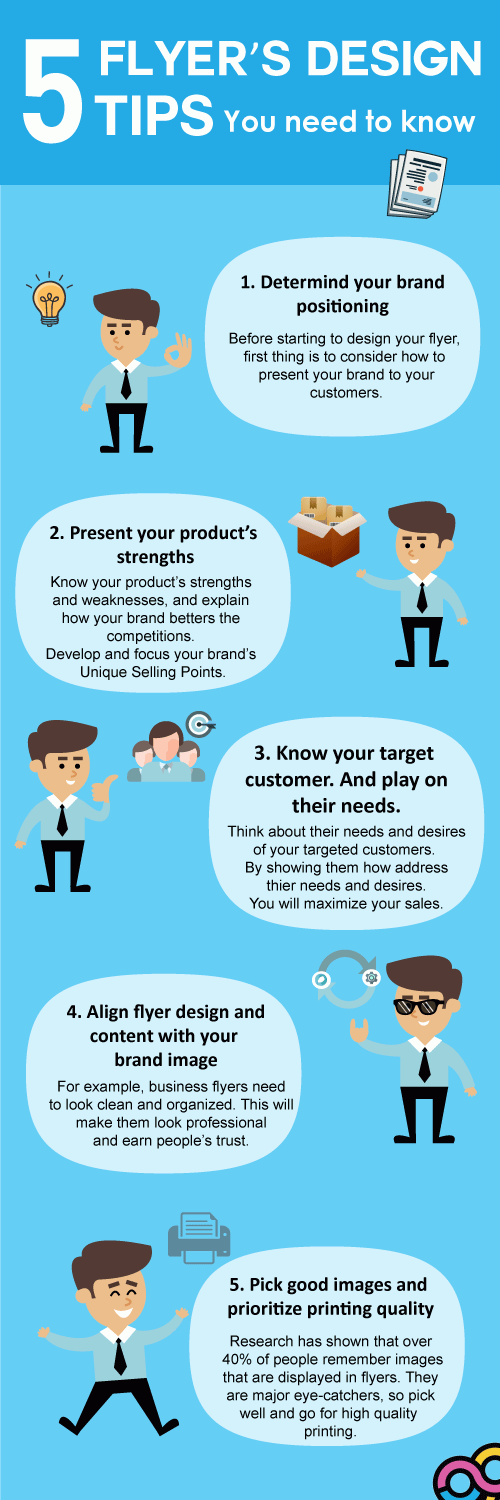 5 FLYER'S DESIGN TIPS You need to know

1. Determind your brand positioning

Before starting to design your flyer, first thing is to consider how to present your brand to your customers.

2. Present your product's strengths

Know your product's strengths and weaknesses, and explain how your brand betters the competitions.
Develop and focus your brand's Unique Selling Points.

3. Know your target customer. And play on their needs.

Think about their needs and desires of your targeted customers.
By showing them how address thier needs and desires.
You will maximize your sales.

4. Align flyer design and content with your brand image

For example, business flyers need to look clean and organized. This will make them look professional and earn people's trust.

5. Pick good images and prioritize printing quality

Research has shown that over 40% of people remember images that are displayed in flyers. They are major eye-catchers, so pick well and go for high quality printing.